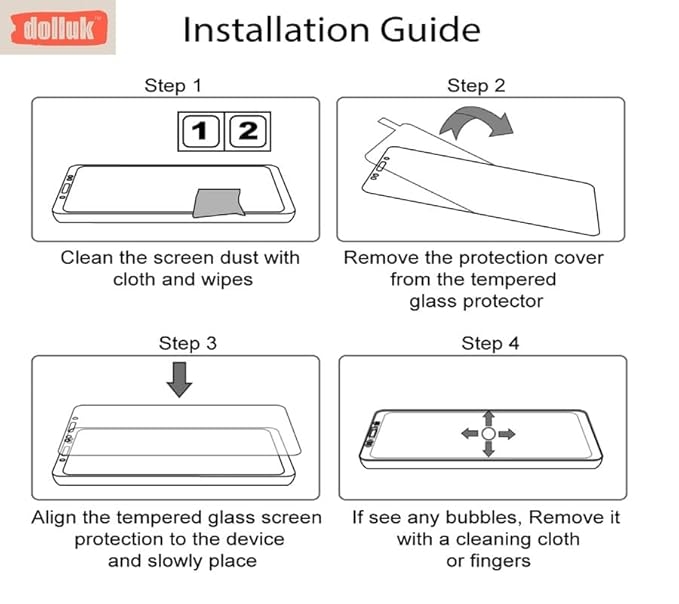 dolluk

Installation Guide

Step 1

1 2

Clean the screen dust with cloth and wipes

Step 2

Remove the protection cover from the tempered glass protector

Step 3

Align the tempered glass screen protection to the device and slowly place

Step 4

If see any bubbles, Remove it with a cleaning cloth or fingers